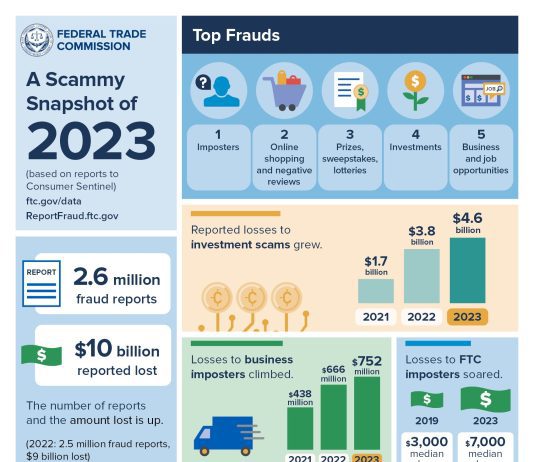 FEDERAL TRADE COMMISSION

A Scammy Snapshot of 2023

(based on reports to Consumer Sentinel)
ftc.gov/data
ReportFraud.ftc.gov

REPORT

2.6 million fraud reports

$

$10 billion reported lost

The number of reports and the amount lost is up.

(2022: 2.5 million fraud reports, $9 billion lost)

Top Frauds

1 Imposters

2 Online shopping and negative reviews

3 Prizes, sweepstakes, lotteries

4 Investments

5 Business and job opportunities

JOB

Reported losses to investment scams grew.

$1.7 billion

$3.8 billion

$4.6 billion

2021 2022 2023

Losses to business imposters climbed.

$438 million

$666 million

$752 million

2021 2022 2023

Losses to FTC imposters soared.

2019 2023

$3,000 median

$7,000 median